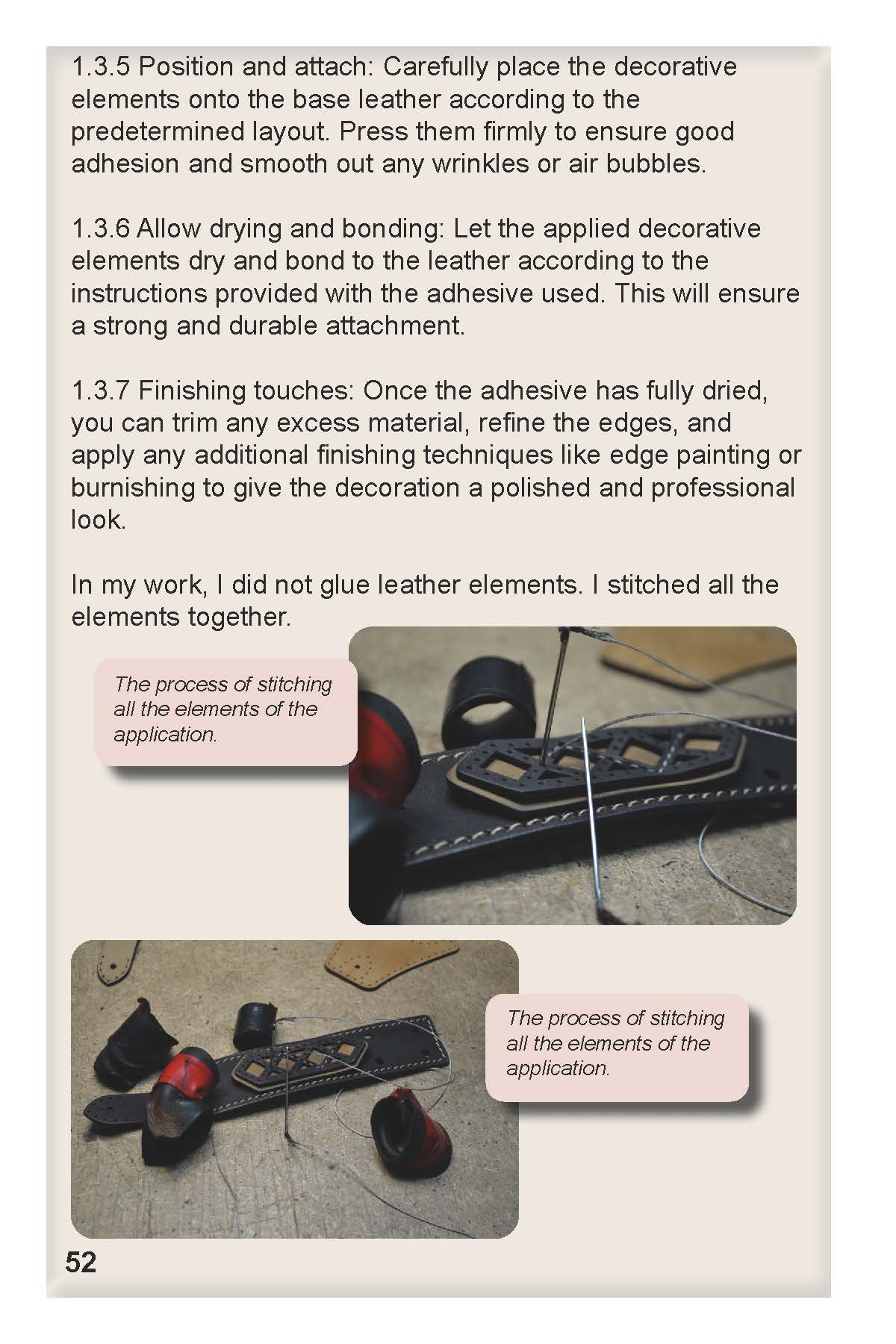 1.3.5 Position and attach: Carefully place the decorative elements onto the base leather according to the predetermined layout. Press them firmly to ensure good adhesion and smooth out any wrinkles or air bubbles.

1.3.6 Allow drying and bonding: Let the applied decorative elements dry and bond to the leather according to the instructions provided with the adhesive used. This will ensure a strong and durable attachment.

1.3.7 Finishing touches: Once the adhesive has fully dried, you can trim any excess material, refine the edges, and apply any additional finishing techniques like edge painting or burnishing to give the decoration a polished and professional look.

In my work, I did not glue leather elements. I stitched all the elements together.

The process of stitching all the elements of the application.

The process of stitching all the elements of the application.

52